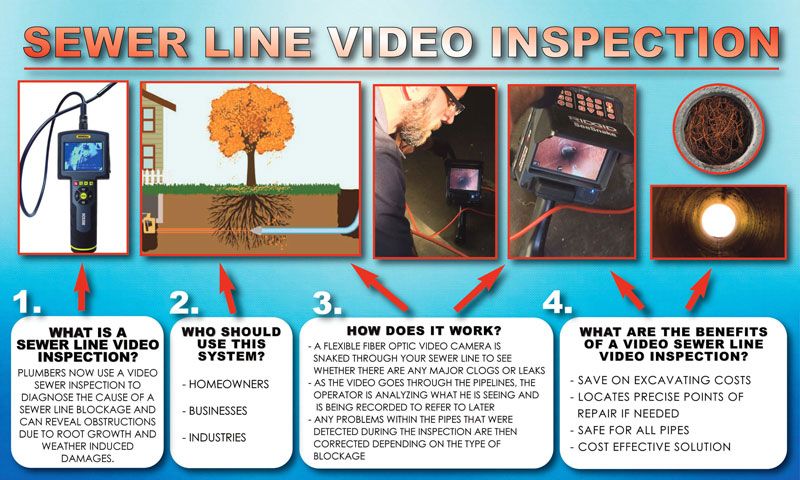 SEWER LINE VIDEO INSPECTION

RIDGID SeeSnake

1.

WHAT IS A SEWER LINE VIDEO INSPECTION?

PLUMBERS NOW USE A VIDEO SEWER INSPECTION TO DIAGNOSE THE CAUSE OF A SEWER LINE BLOCKAGE AND CAN REVEAL OBSTRUCTIONS DUE TO ROOT GROWTH AND WEATHER INDUCED DAMAGES.

2.

WHO SHOULD USE THIS SYSTEM?

- HOMEOWNERS

- BUSINESSES

- INDUSTRIES

3.

HOW DOES IT WORK?

- A FLEXIBLE FIBER OPTIC VIDEO CAMERA IS SNAKED THROUGH YOUR SEWER LINE TO SEE WHETHER THERE ARE ANY MAJOR CLOGS OR LEAKS

- AS THE VIDEO GOES THROUGH THE PIPELINES, THE OPERATOR IS ANALYZING WHAT HE IS SEEING AND IS BEING RECORDED TO REFER TO LATER

- ANY PROBLEMS WITHIN THE PIPES THAT WERE DETECTED DURING THE INSPECTION ARE THEN CORRECTED DEPENDING ON THE TYPE OF BLOCKAGE

4.

WHAT ARE THE BENEFITS OF A VIDEO SEWER LINE VIDEO INSPECTION?

- SAVE ON EXCAVATING COSTS

- LOCATES PRECISE POINTS OF REPAIR IF NEEDED

- SAFE FOR ALL PIPES

- COST EFFECTIVE SOLUTION